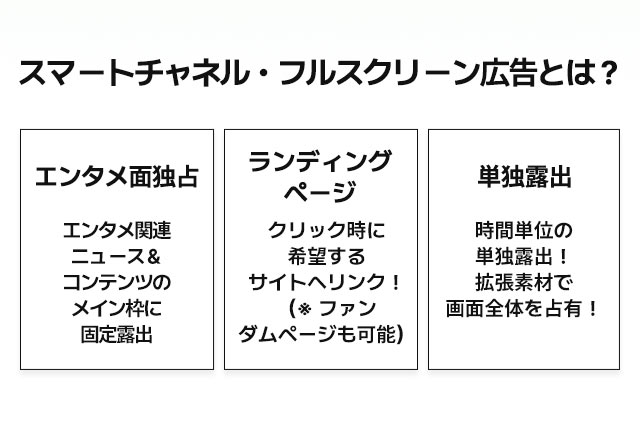 スマートチャネル・フルスクリーン広告とは？

エンタメ面独占

エンタメ関連
ニュース＆
コンテンツの
メイン枠に
固定露出

ランディング
ページ

クリック時に
希望する
サイトへリンク！
（※ファン
ダムページも可能）

単独露出

時間単位の
単独露出！
拡張素材で
画面全体を占有！